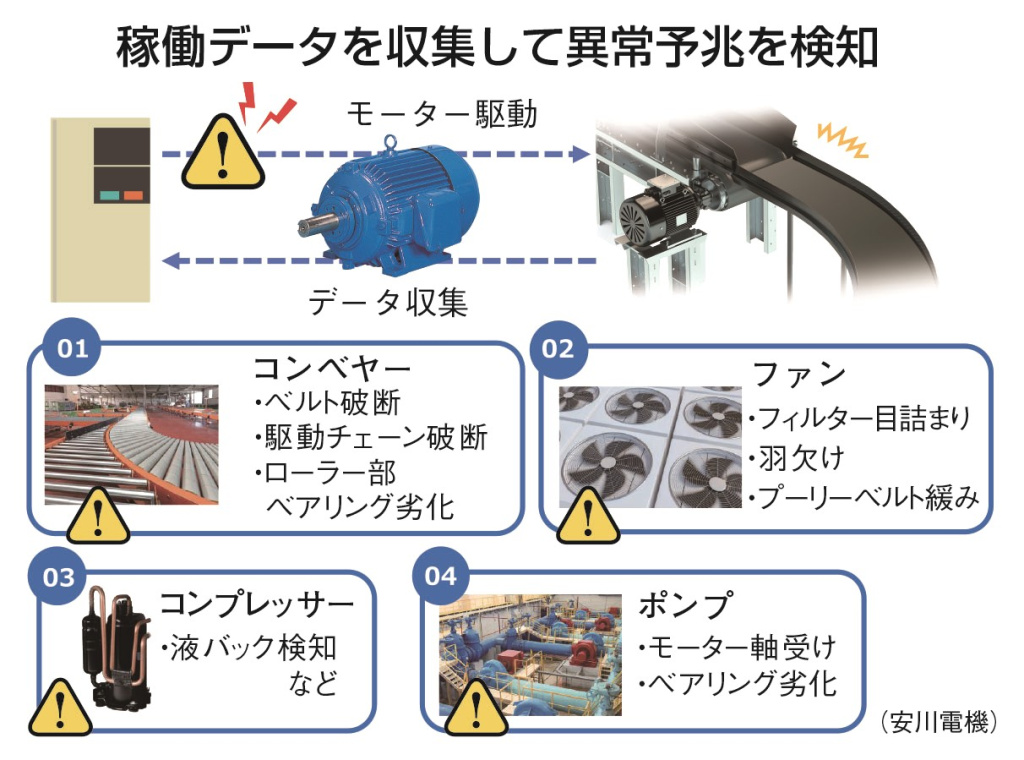 稼働データを収集して異常予兆を検知

モーター駆動

データ収集

01
コンベヤー
・ベルト破断
・駆動チェーン破断
・ローラー部
ベアリング劣化

02
ファン
・フィルター目詰まり
・羽欠け
・プーリーベルト緩み

03
コンプレッサー
・液バック検知
など

04
ポンプ
・モーター軸受け
・ベアリング劣化

（安川電機）