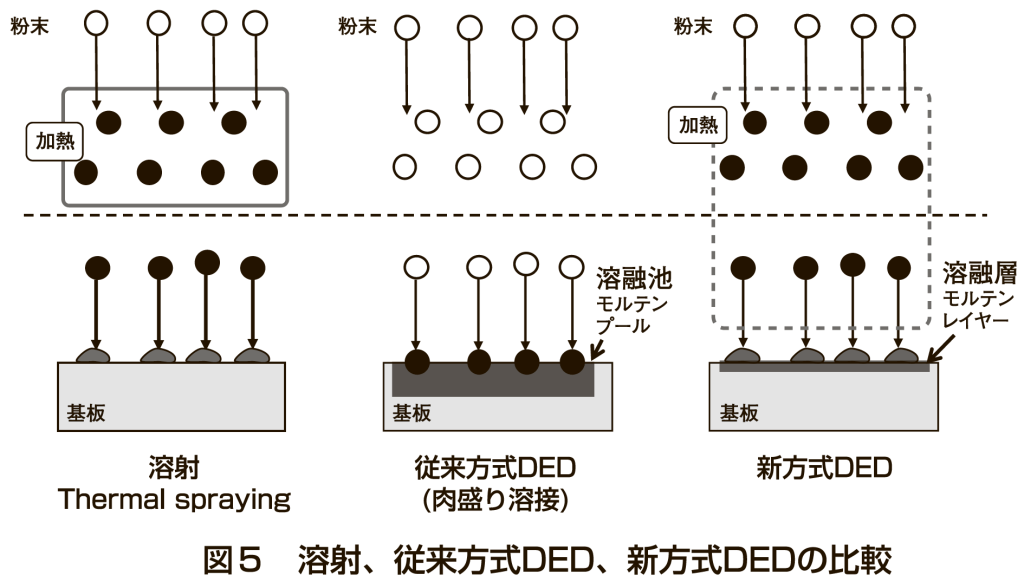 粉末

加熱

基板

溶射
Thermal spraying

粉末

溶融池
モルテン
プール

基板

従来方式DED
(肉盛り溶接)

粉末

加熱

溶融層
モルテン
レイヤー

基板

新方式DED

図５　溶射、従来方式DED、新方式DEDの比較