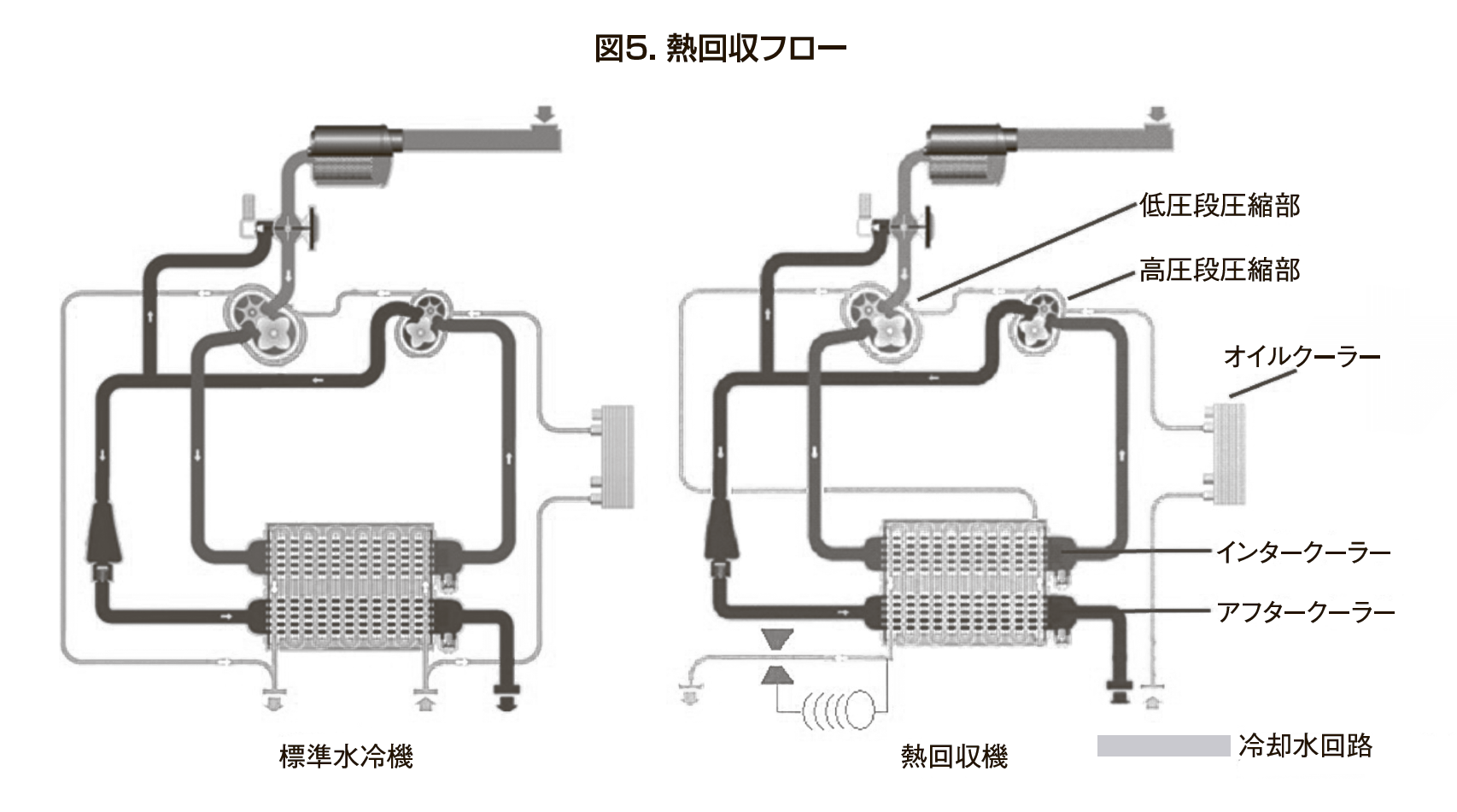 図5. 熱回収フロー

低圧段圧縮部

高圧段圧縮部

オイルクーラー

インタークーラー

アフタークーラー

標準水冷機

熱回収機

冷却水回路