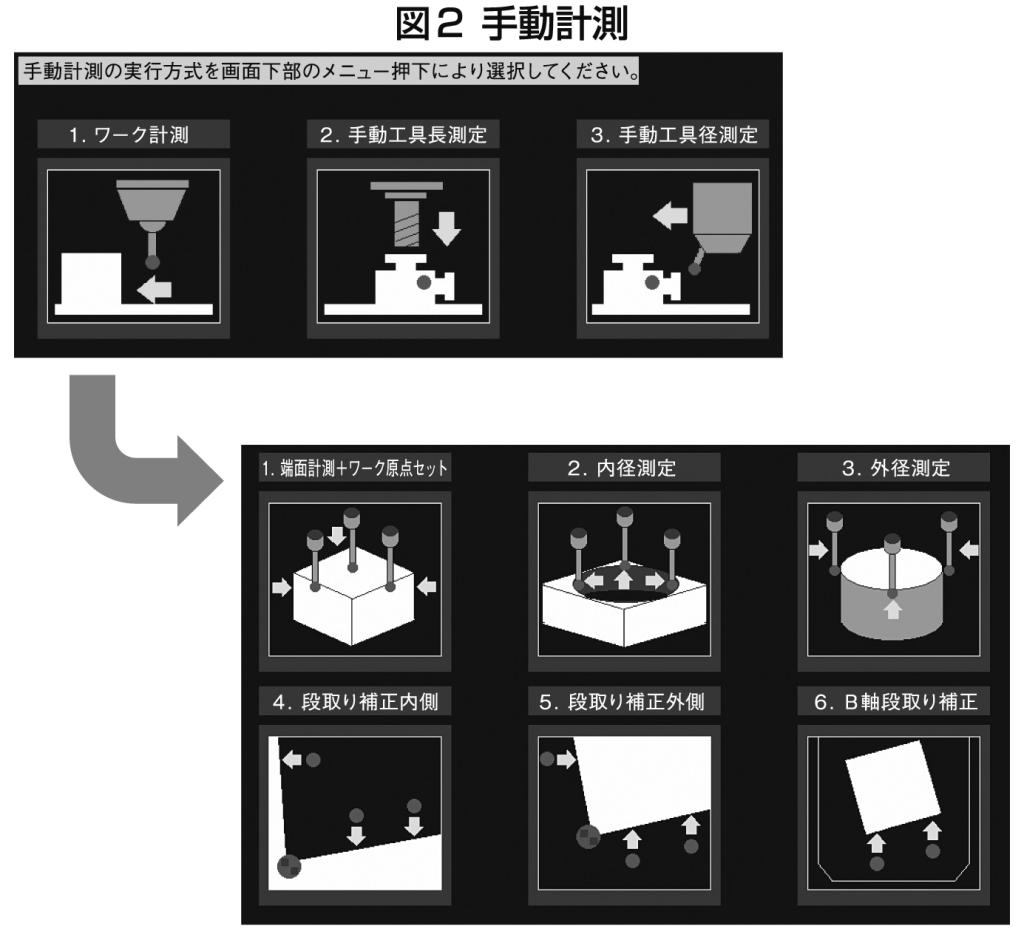 図2 手動計測

手動計測の実行方式を画面下部のメニュー押下により選択してください。

1. ワーク計測

2. 手動工具長測定

3. 手動工具径測定

1. 端面計測+ワーク原点セット

2. 内径測定

3. 外径測定

4. 段取り補正内側

5. 段取り補正外側

6. B軸段取り補正