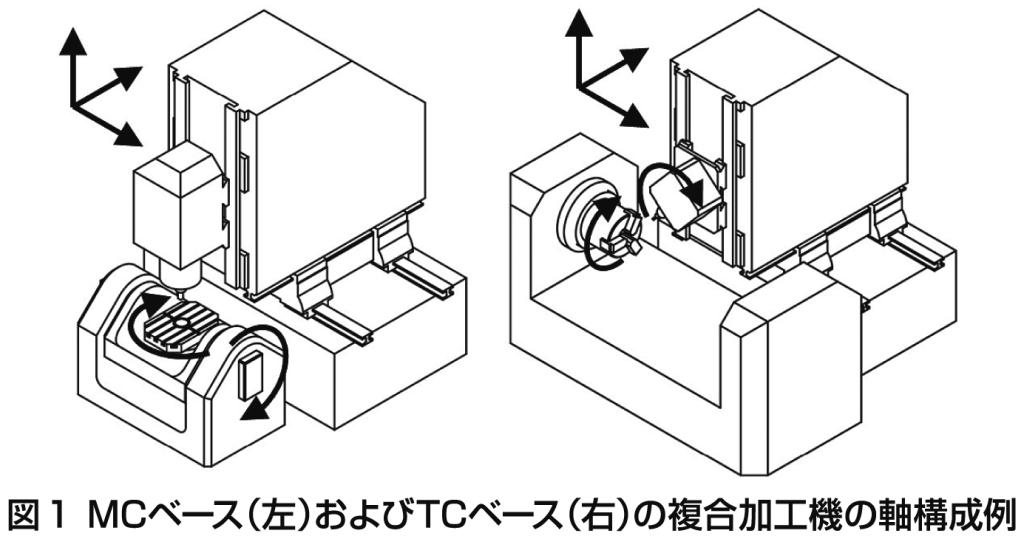 図1 MCベース(左)およびTCベース(右)の複合加工機の軸構成例