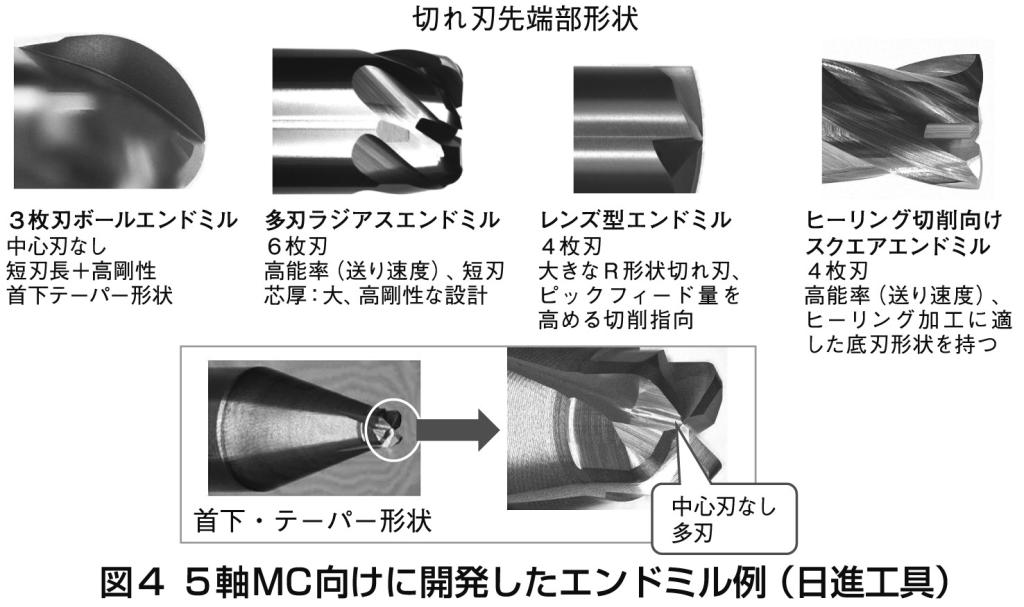 切れ刃先端部形状

3枚刃ボールエンドミル
中心刃なし
短刃長＋高剛性
首下テーパー形状

多刃ラジアスエンドミル
6枚刃
高能率（送り速度）、短刃
芯厚：大、高剛性な設計

レンズ型エンドミル
4枚刃
大きなR形状切れ刃、ピックフィード量を高める切削指向

ヒーリング切削向けスクエアエンドミル
4枚刃
高能率（送り速度）、ヒーリング加工に適した底刃形状を持つ

首下・テーパー形状

中心刃なし
多刃

図4 5軸MC向けに開発したエンドミル例（日進工具）