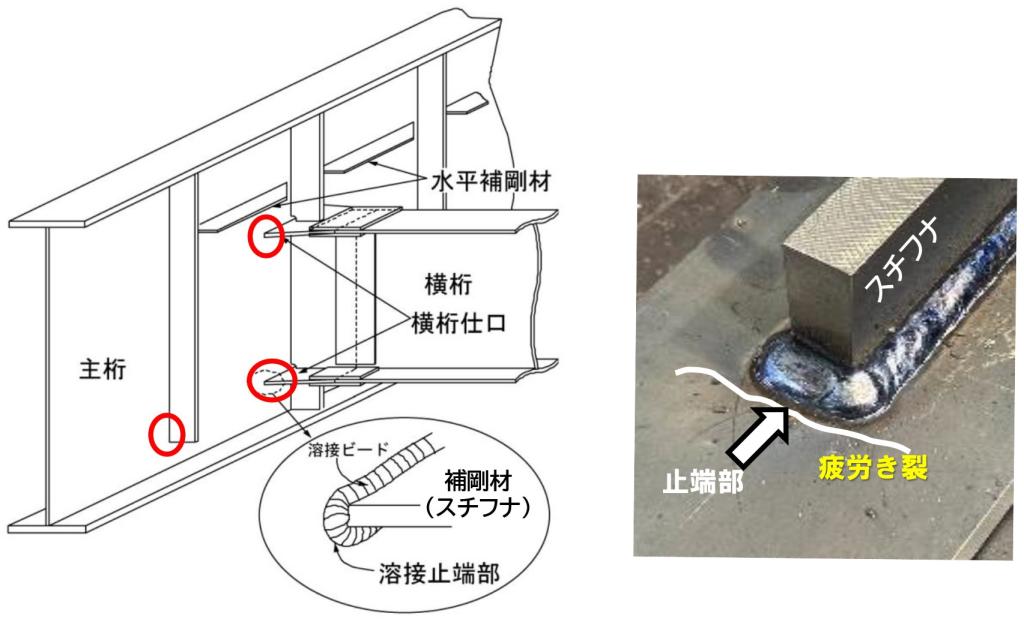 水平補剛材

横桁

横桁仕口

主桁

溶接ビード

補剛材
（スチフナ）

溶接止端部

スチフナ

止端部

疲労き裂