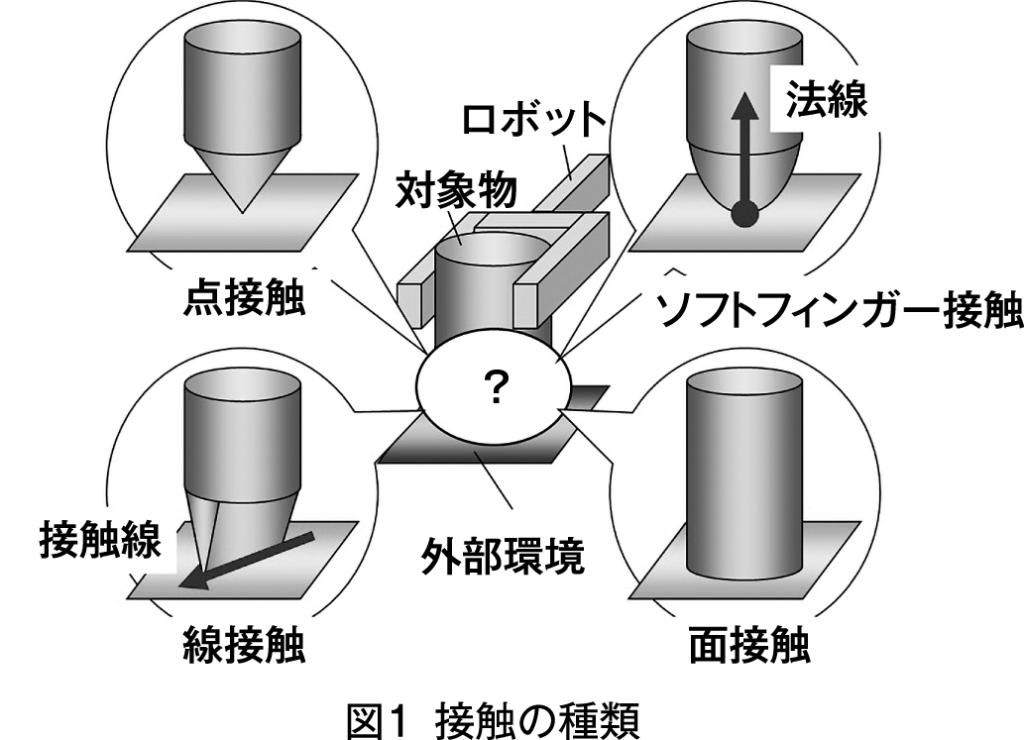 ロボット

法線

対象物

点接触

ソフトフィンガー接触

?

接触線

外部環境

線接触

面接触

図1 接触の種類