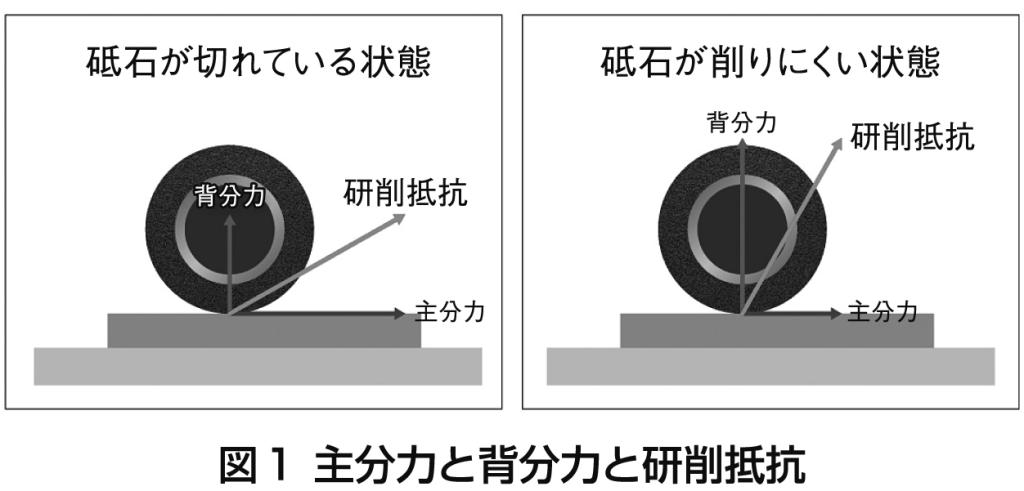 砥石が切れている状態

背分力

研削抵抗

主分力

砥石が削りにくい状態

背分力

研削抵抗

主分力

図１ 主分力と背分力と研削抵抗